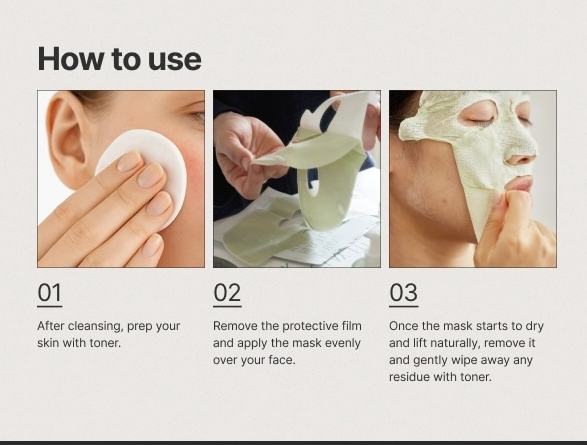 How to use

01

After cleansing, prep your skin with toner.

02

Remove the protective film and apply the mask evenly over your face.

03

Once the mask starts to dry and lift naturally, remove it and gently wipe away any residue with toner.